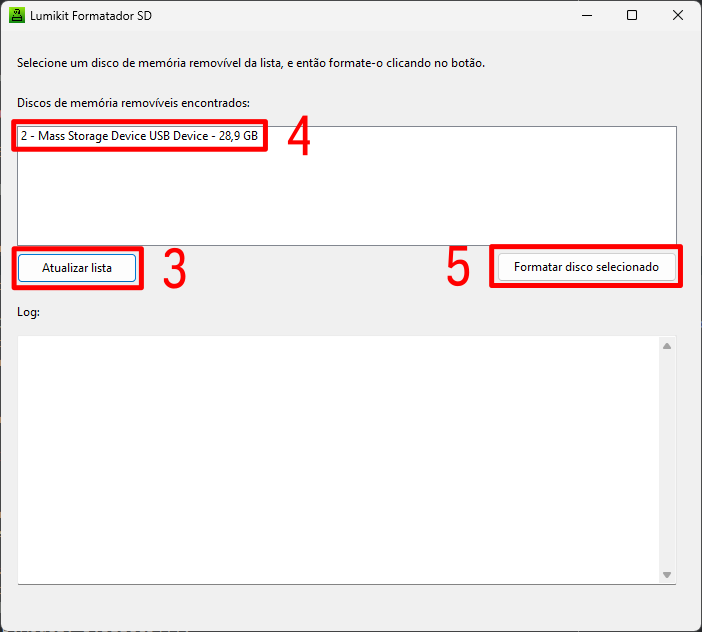 Lumikit Formatador SD

Selecione um disco de memória removível da lista, e então formate-o clicando no botão.

Discos de memória removíveis encontrados:

2 - Mass Storage Device USB Device - 28,9 GB

4

Atualizar lista

3

5

Formatar disco selecionado

Log: